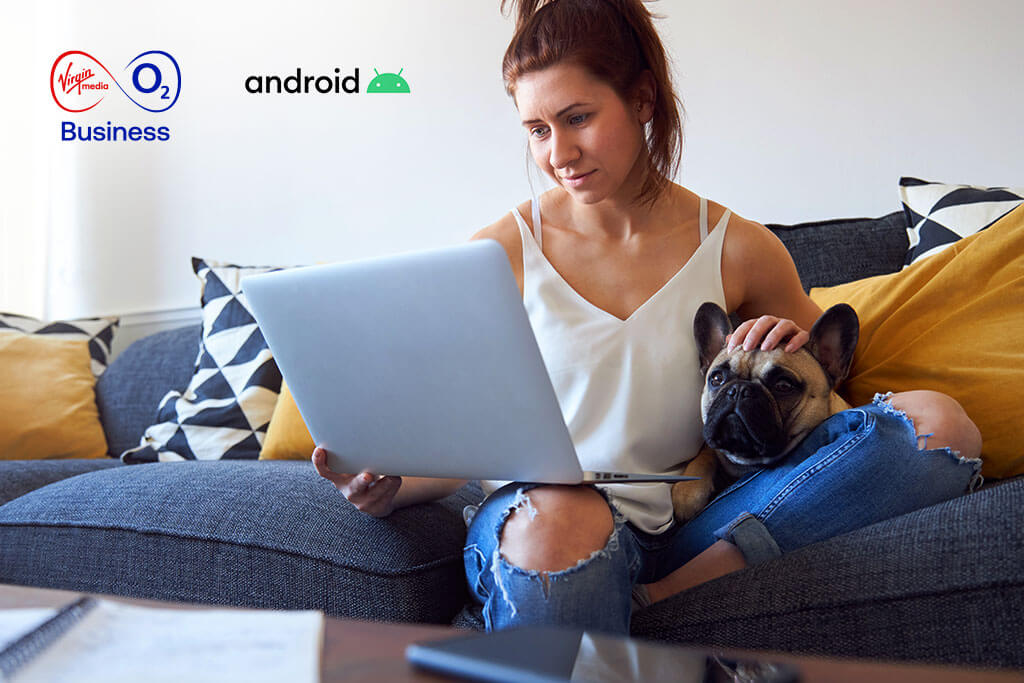 Virgin media $O_2$
Business

android